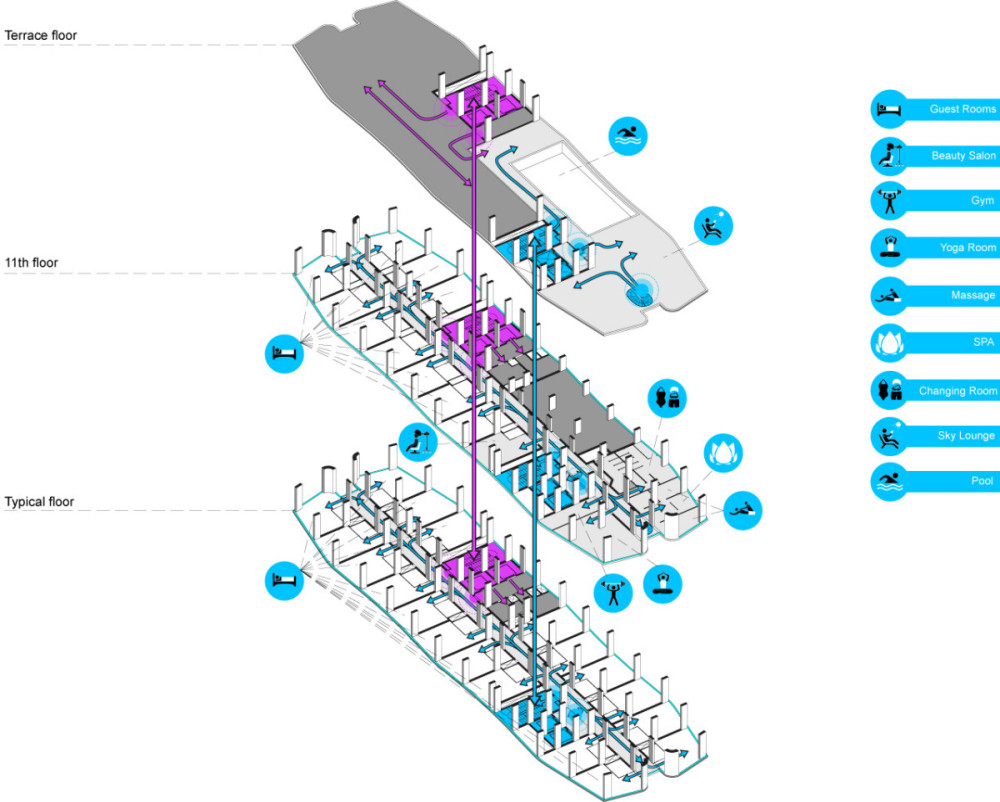 Terrace floor

11th floor

Typical floor

Guest Rooms
Beauty Salon
Gym
Yoga Room
Massage
SPA
Changing Room
Sky Lounge
Pool