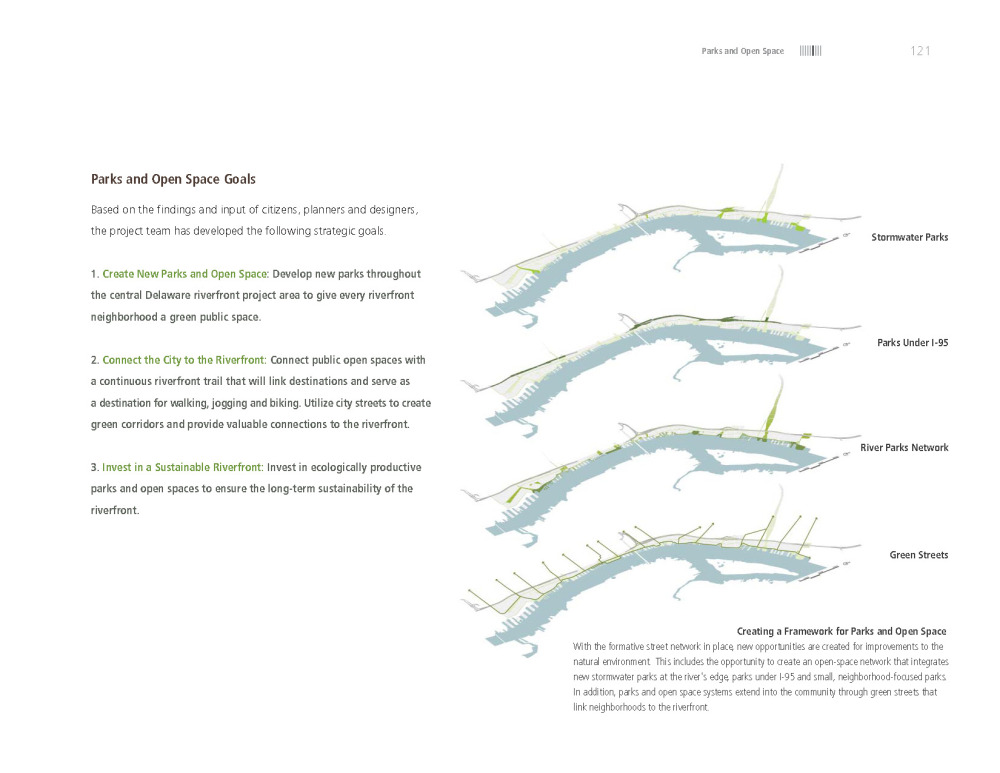 Parks and Open Space 121

Parks and Open Space Goals

Based on the findings and input of citizens, planners and designers, the project team has developed the following strategic goals.

1. Create New Parks and Open Space: Develop new parks throughout the central Delaware riverfront project area to give every riverfront neighborhood a green public space.

2. Connect the City to the Riverfront: Connect public open spaces with a continuous riverfront trail that will link destinations and serve as a destination for walking, jogging and biking. Utilize city streets to create green corridors and provide valuable connections to the riverfront.

3. Invest in a Sustainable Riverfront: Invest in ecologically productive parks and open spaces to ensure the long-term sustainability of the riverfront.

Stormwater Parks

Parks Under I-95

River Parks Network

Green Streets

Creating a Framework for Parks and Open Space

With the formative street network in place, new opportunities are created for improvements to the natural environment. This includes the opportunity to create an open-space network that integrates new stormwater parks at the river's edge, parks under I-95 and small, neighborhood-focused parks. In addition, parks and open space systems extend into the community through green streets that link neighborhoods to the riverfront.