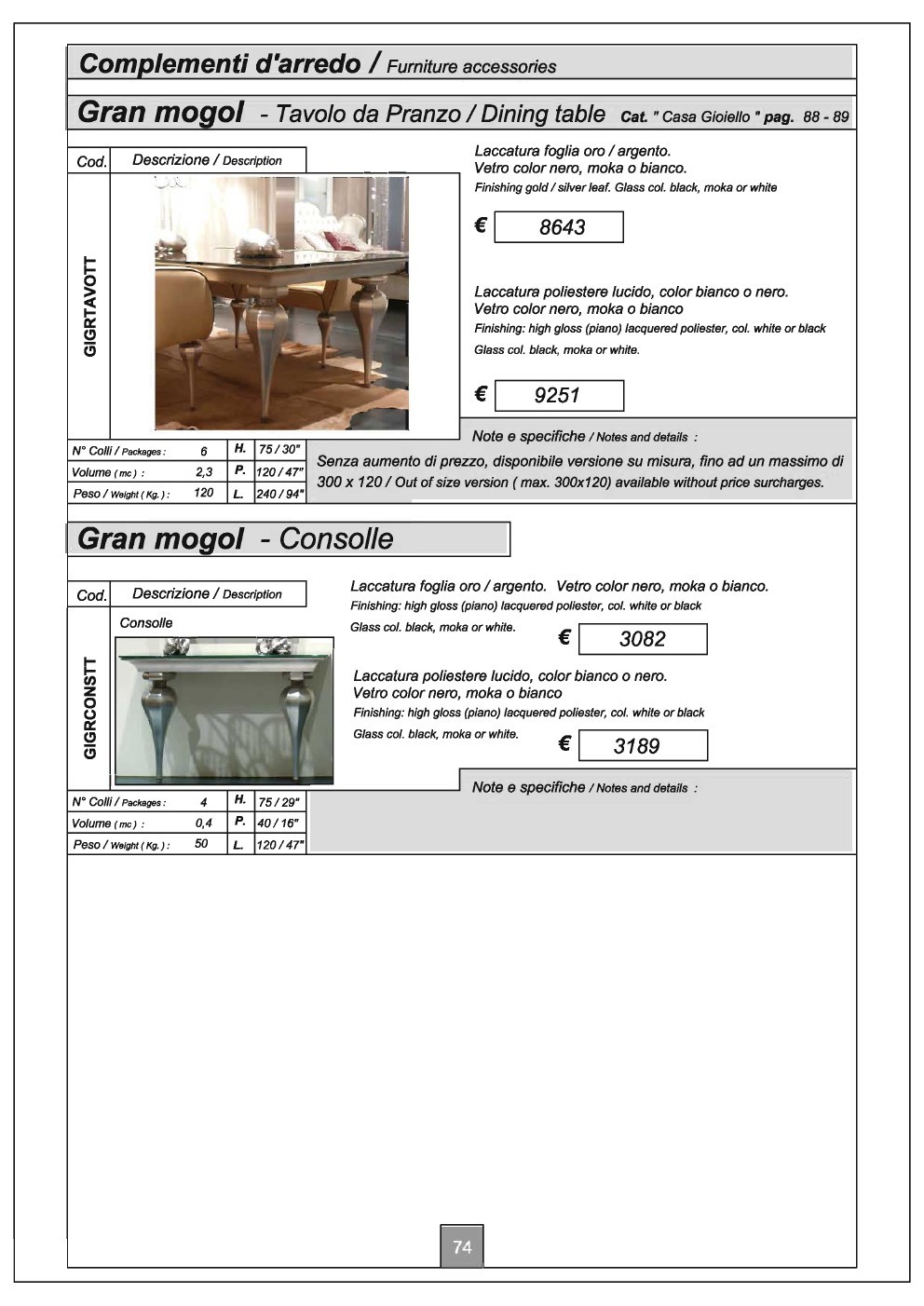 Complementi d'arredo / Furniture accessories

Gran mogol - Tavolo da Pranzo / Dining table Cat. " Casa Gioiello " pag. 88 - 89

Cod. Descrizione / Description

GIGRTAVOTT

Laccatura foglia oro / argento.
Vetro color nero, moka o bianco.
Finishing gold / silver leaf. Glass col. black, moka or white

€ 8643

Laccatura poliestere lucido, color bianco o nero.
Vetro color nero, moka o bianco
Finishing: high gloss (piano) lacquered poliester, col. white or black
Glass col. black, moka or white.

€ 9251

| N° Colli / Packages : | 6 | H. | 75 / 30" |
|---|---|---|---|
| Volume ( mc ) : | 2,3 | P. | 120 / 47" |
| Peso / Weight ( Kg. ) : | 120 | L. | 240 / 94" |

Note e specifiche / Notes and details :
Senza aumento di prezzo, disponibile versione su misura, fino ad un massimo di 300 x 120 / Out of size version ( max. 300x120) available without price surcharges.

Gran mogol - Consolle

Cod. Descrizione / Description

GIGRCONSTT

Consolle

Laccatura foglia oro / argento. Vetro color nero, moka o bianco.
Finishing: high gloss (piano) lacquered poliester, col. white or black
Glass col. black, moka or white.

€ 3082

Laccatura poliestere lucido, color bianco o nero.
Vetro color nero, moka o bianco
Finishing: high gloss (piano) lacquered poliester, col. white or black
Glass col. black, moka or white.

€ 3189

| N° Colli / Packages : | 4 | H. | 75 / 29" |
|---|---|---|---|
| Volume ( mc ) : | 0,4 | P. | 40 / 16" |
| Peso / Weight ( Kg. ) : | 50 | L. | 120 / 47" |

Note e specifiche / Notes and details :

74