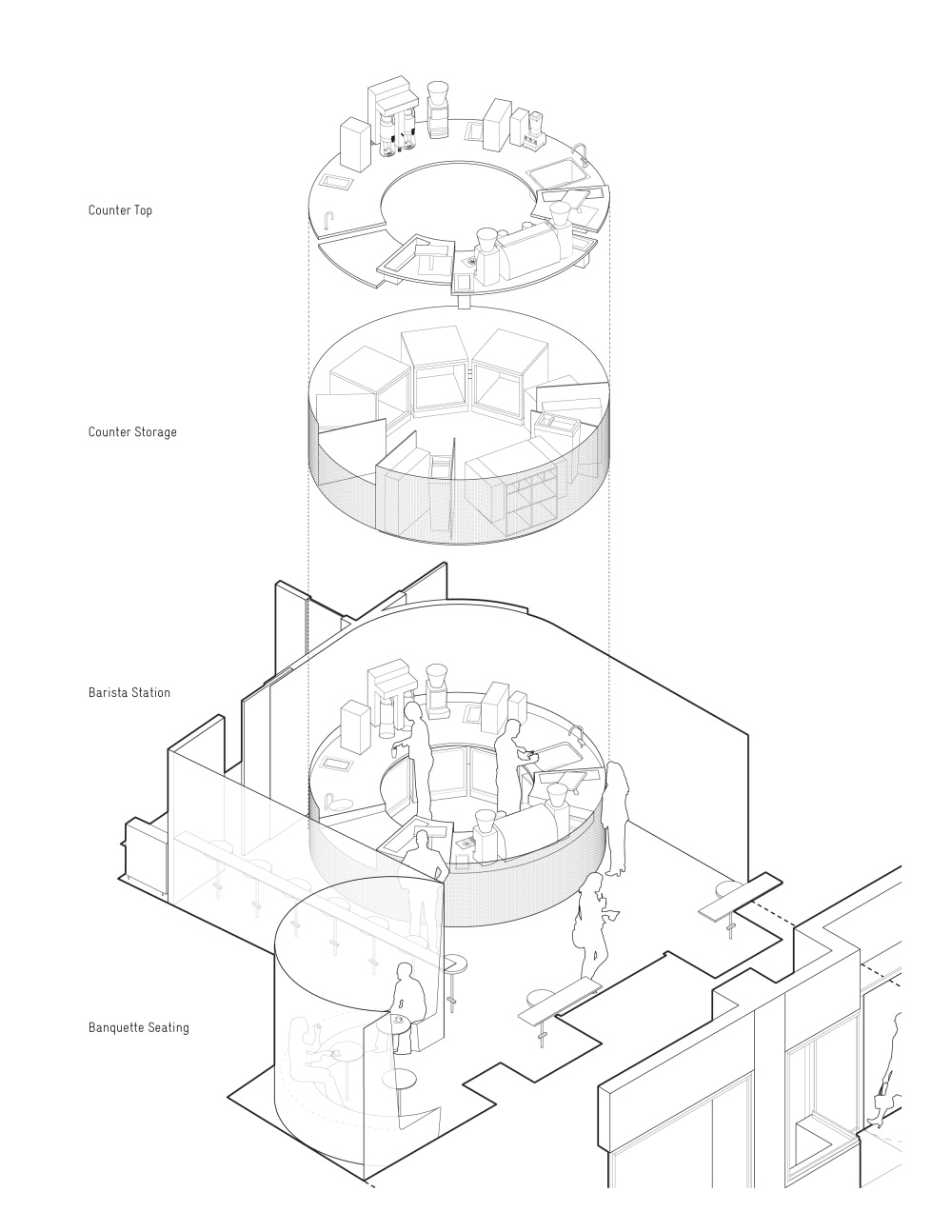 Counter Top

Counter Storage

Barista Station

Banquette Seating