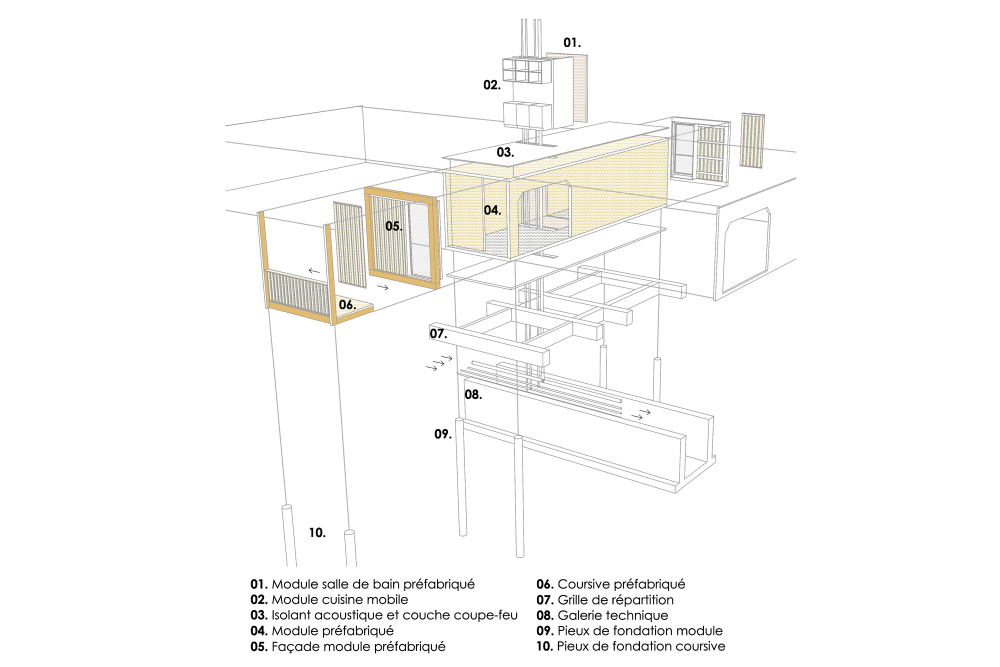 01.

02.

03.

04.

05.

06.

07.

08.

09.

10.

01. Module salle de bain préfabriqué
02. Module cuisine mobile
03. Isolant acoustique et couche coupe-feu
04. Module préfabriqué
05. Façade module préfabriqué

06. Coursive préfabriqué
07. Grille de répartition
08. Galerie technique
09. Pieux de fondation module
10. Pieux de fondation coursive