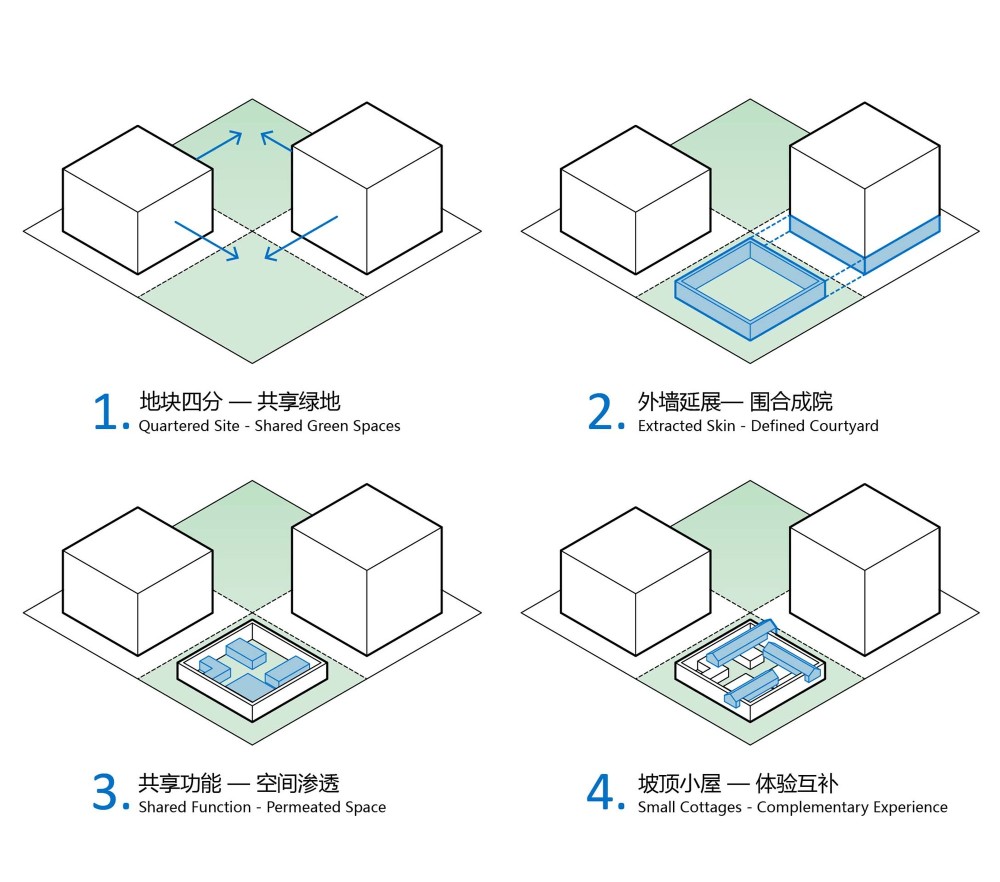 1. 地块四分 — 共享绿地
Quartered Site - Shared Green Spaces

2. 外墙延展— 围合成院
Extracted Skin - Defined Courtyard

3. 共享功能 — 空间渗透
Shared Function - Permeated Space

4. 坡顶小屋 — 体验互补
Small Cottages - Complementary Experience