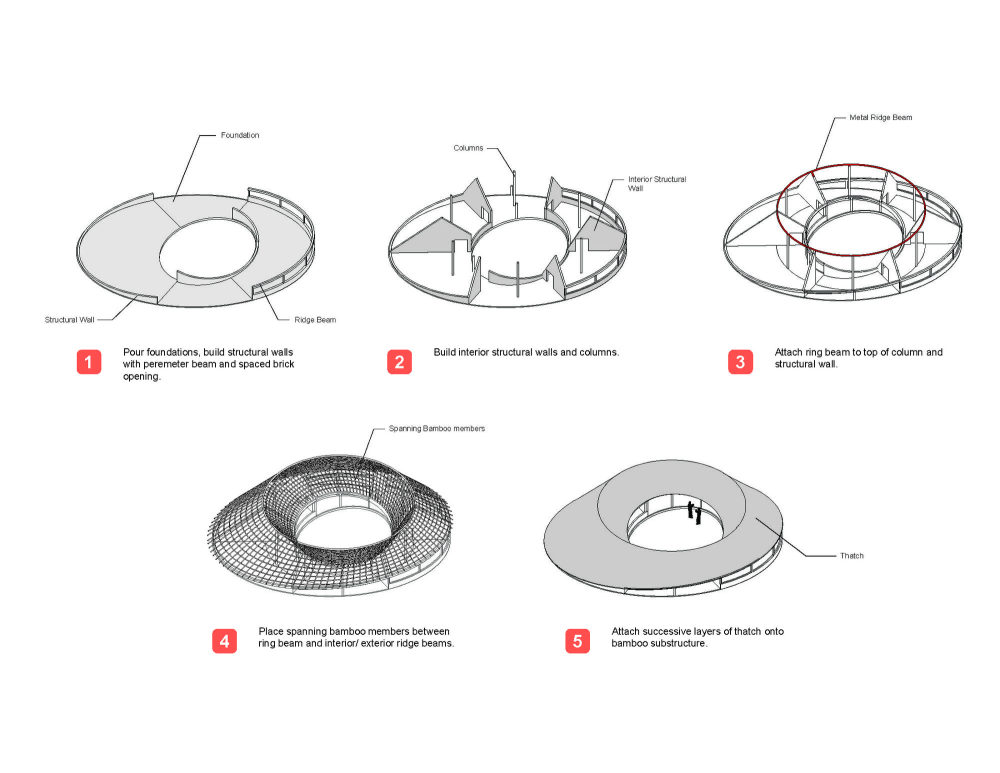 Foundation

Structural Wall

Ridge Beam

1
Pour foundations, build structural walls with peremeter beam and spaced brick opening.

Columns

Interior Structural Wall

2
Build interior structural walls and columns.

Metal Ridge Beam

3
Attach ring beam to top of column and structural wall.

Spanning Bamboo members

4
Place spanning bamboo members between ring beam and interior/ exterior ridge beams.

Thatch

5
Attach successive layers of thatch onto bamboo substructure.