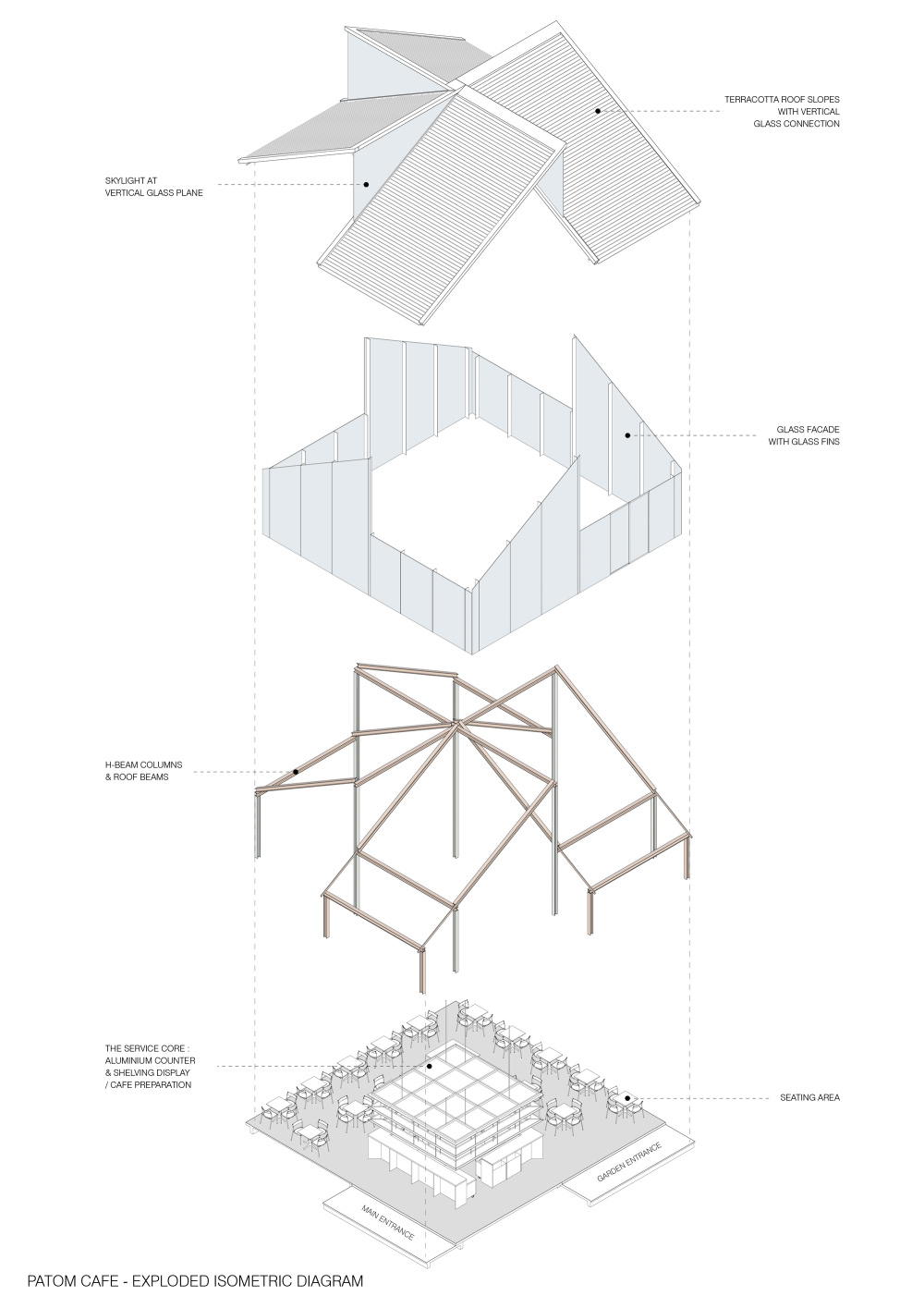 TERRACOTTA ROOF SLOPES WITH VERTICAL GLASS CONNECTION

SKYLIGHT AT VERTICAL GLASS PLANE

GLASS FACADE WITH GLASS FINS

H-BEAM COLUMNS & ROOF BEAMS

THE SERVICE CORE : ALUMINIUM COUNTER & SHELVING DISPLAY / CAFE PREPARATION

SEATING AREA

GARDEN ENTRANCE

MAIN ENTRANCE

PATOM CAFE - EXPLODED ISOMETRIC DIAGRAM