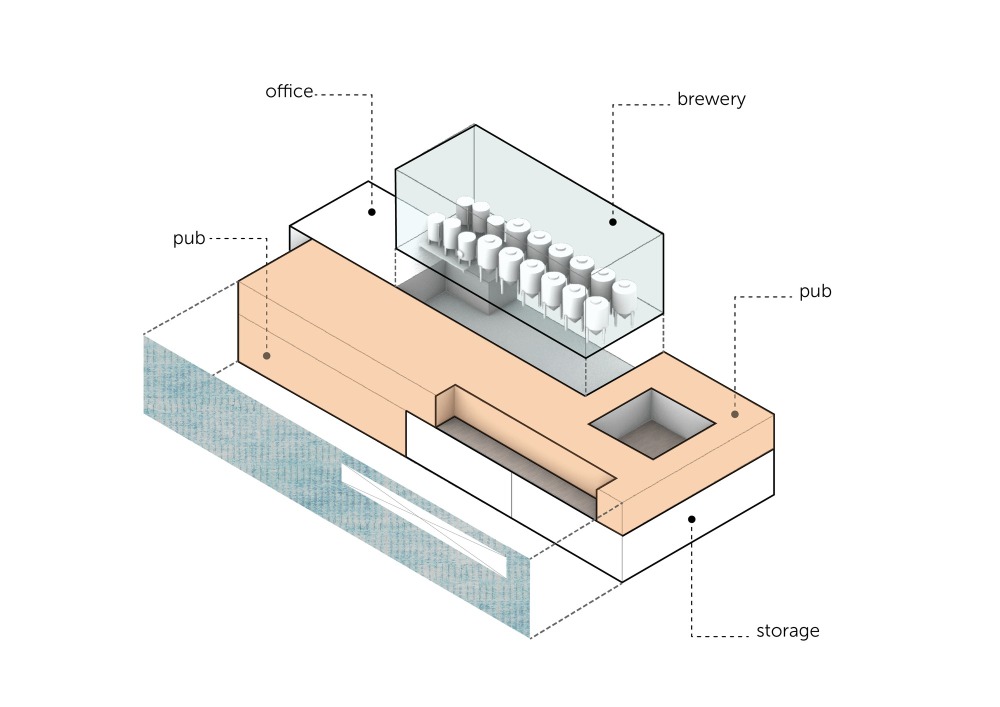 office

brewery

pub

pub

storage