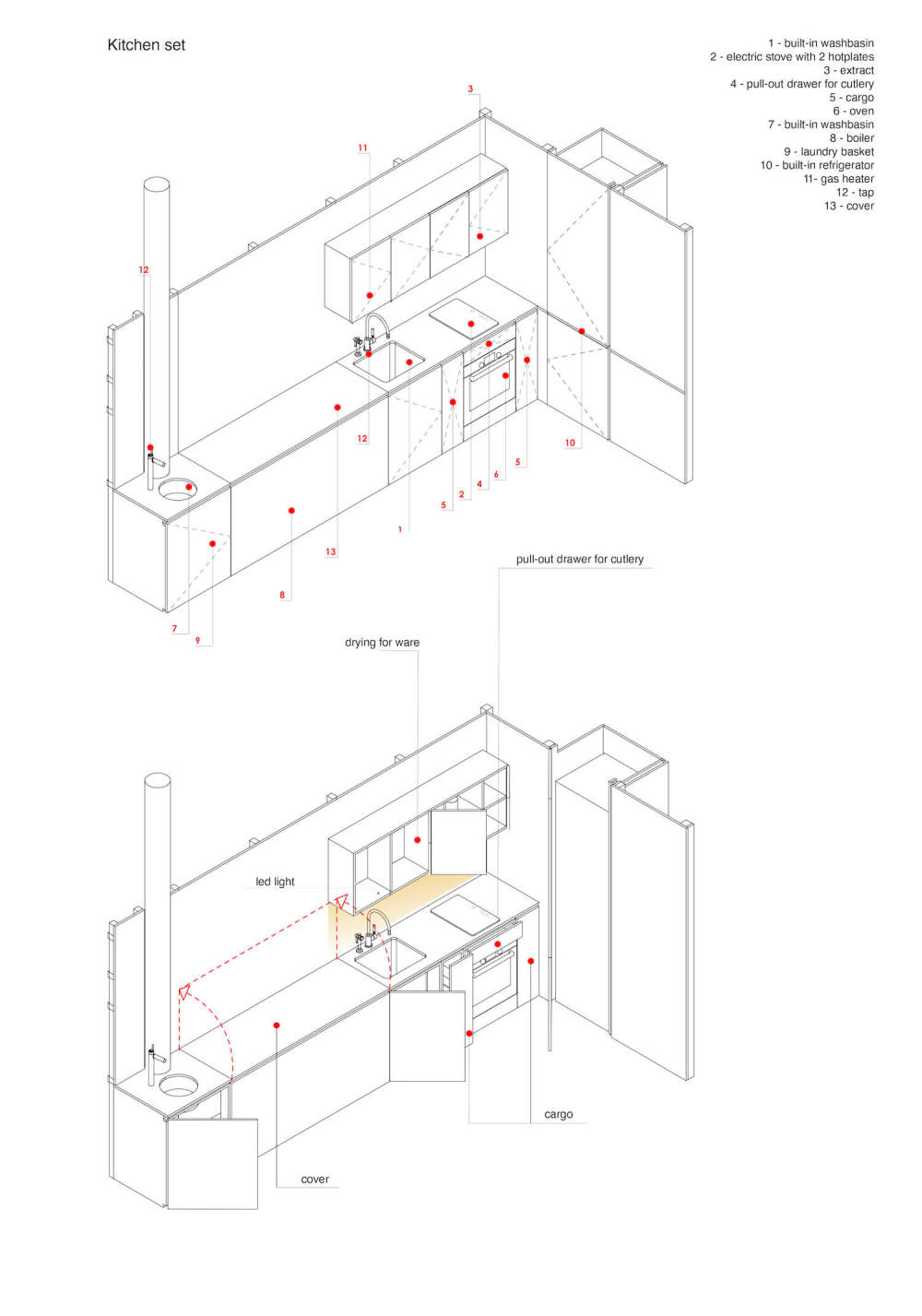 Kitchen set

1 - built-in washbasin
2 - electric stove with 2 hotplates
3 - extract
4 - pull-out drawer for cutlery
5 - cargo
6 - oven
7 - built-in washbasin
8 - boiler
9 - laundry basket
10 - built-in refrigerator
11- gas heater
12 - tap
13 - cover

3
11
12
12
10
5
6
4
2
5
1
13
8
7
9

pull-out drawer for cutlery
drying for ware
led light
cargo
cover