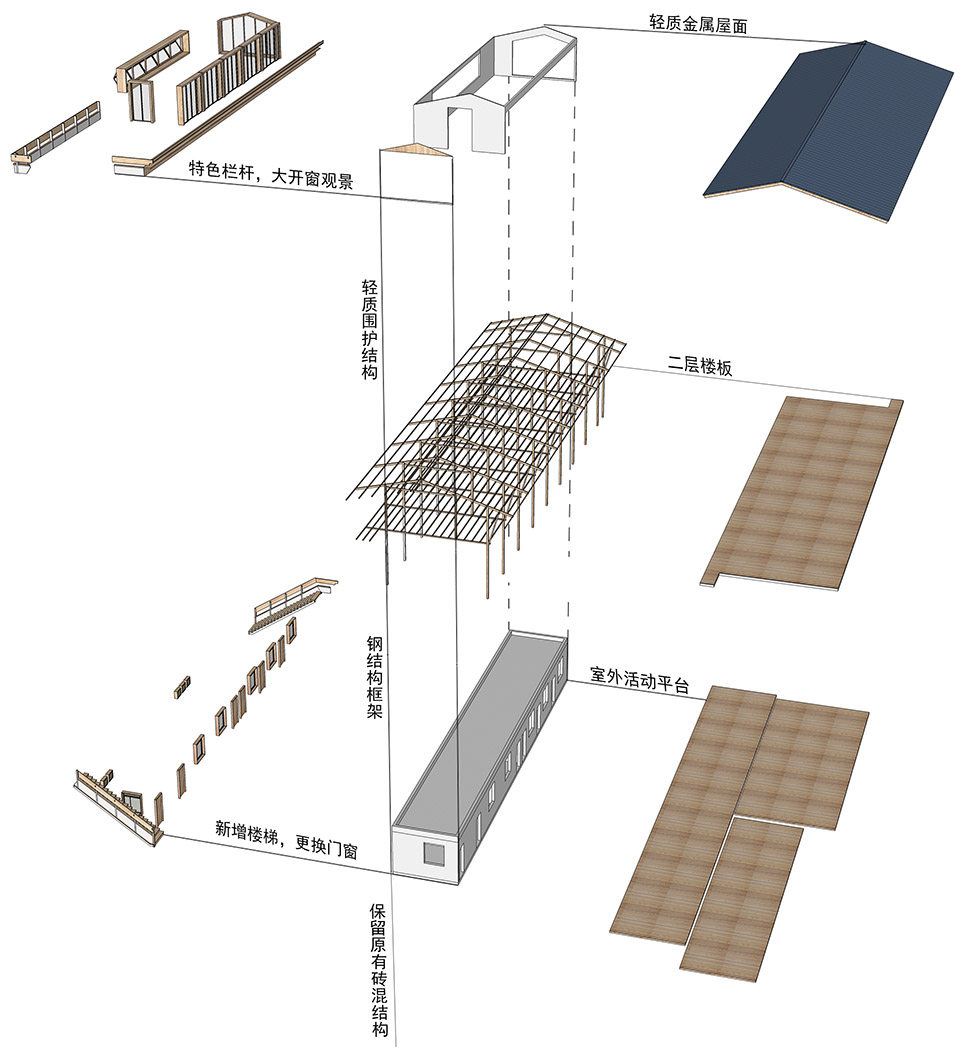 轻质金属屋面

特色栏杆，大开窗观景

轻质围护结构

二层楼板

钢结构框架

室外活动平台

新增楼梯，更换门窗

保留原有砖混结构