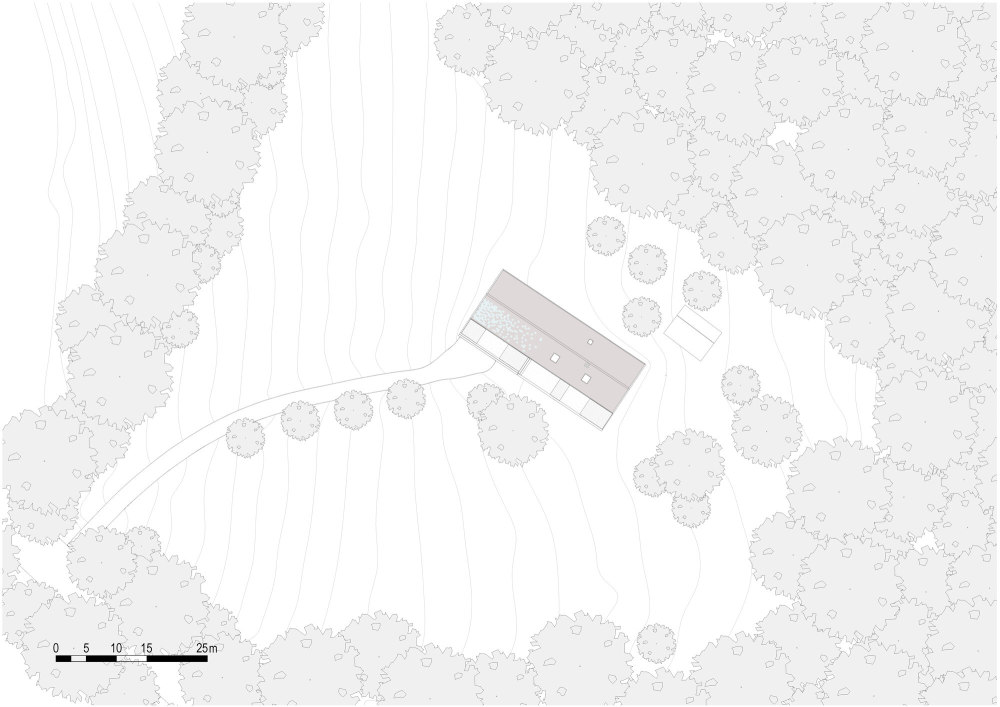 0 5 10 15 25m