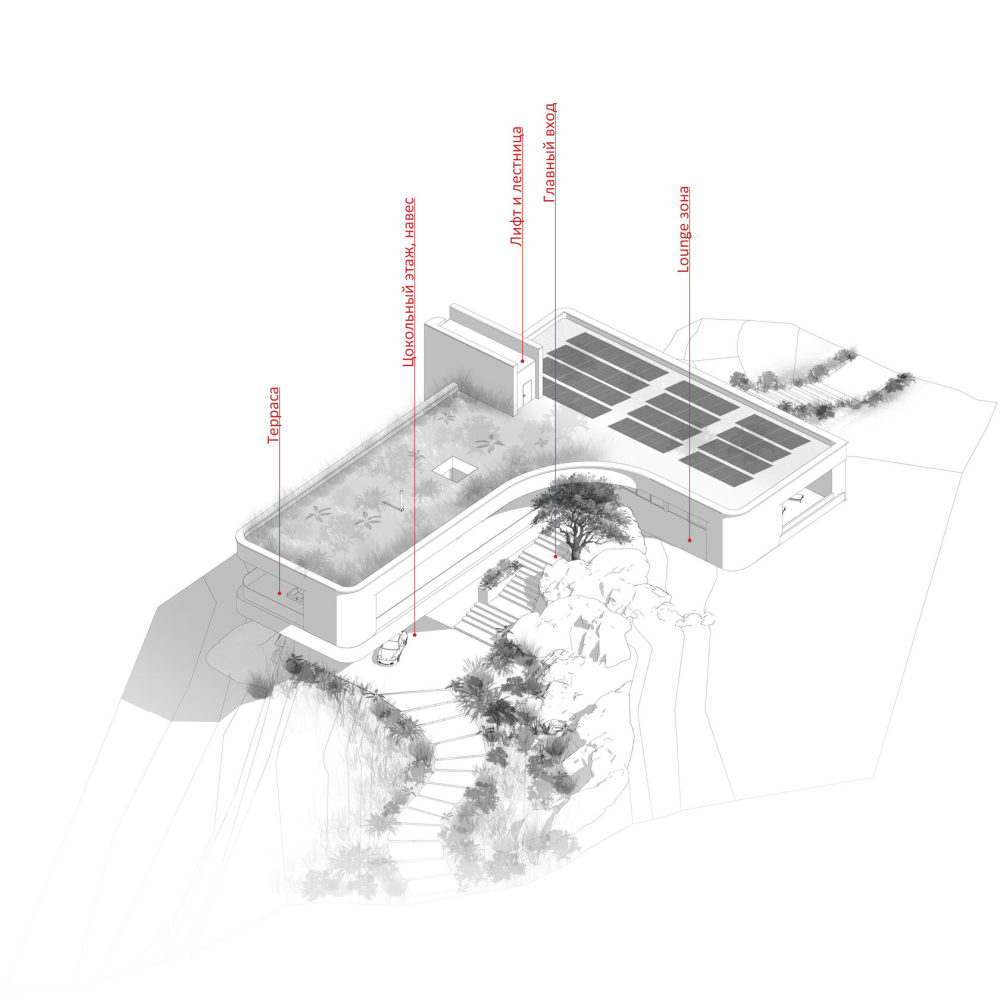 Терраса

Цокольный этаж, навес

Лифт и лестница

Главный вход

Lounge зона