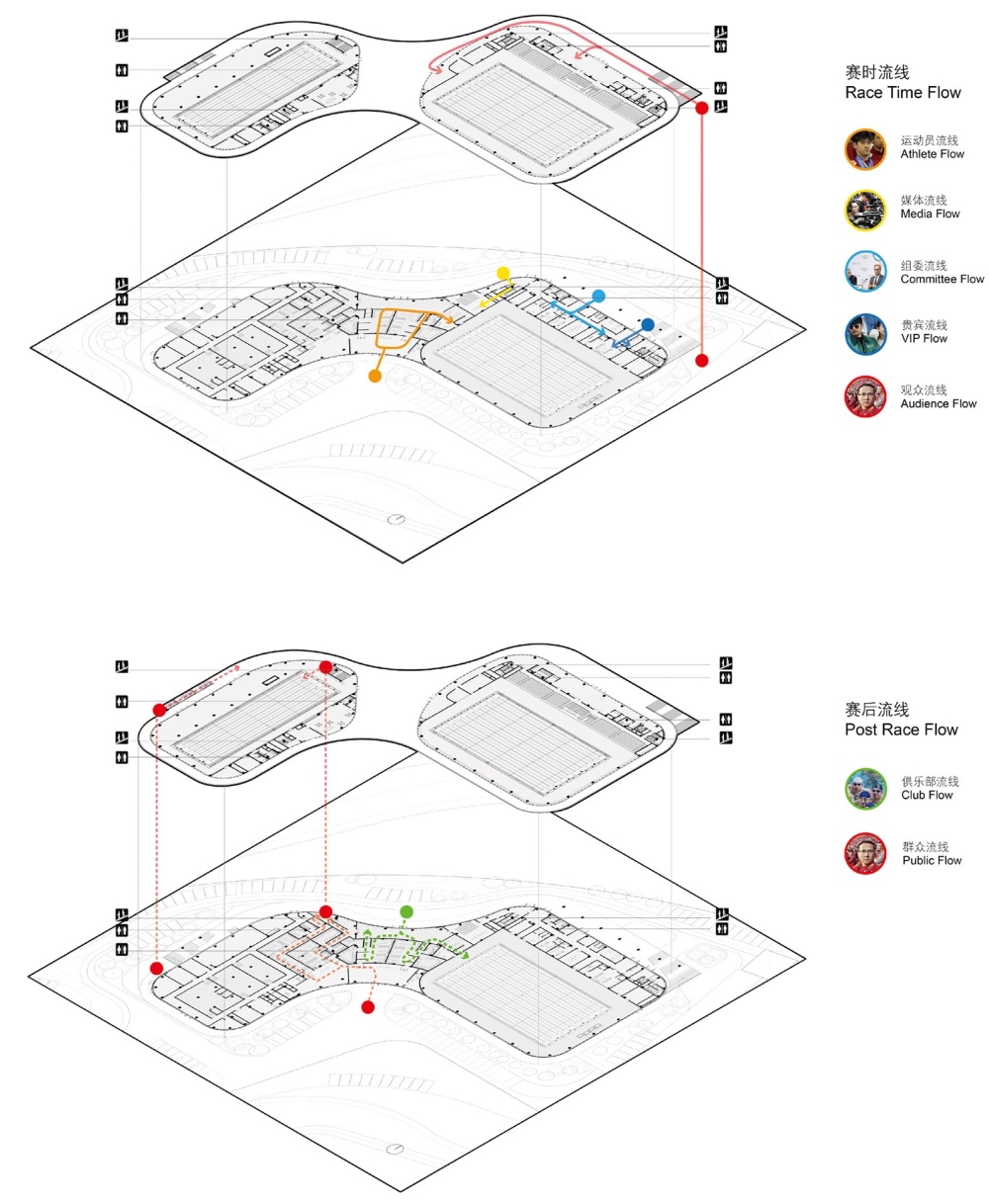 赛时流线
Race Time Flow

运动员流线
Athlete Flow

媒体流线
Media Flow

组委流线
Committee Flow

贵宾流线
VIP Flow

观众流线
Audience Flow

赛后流线
Post Race Flow

俱乐部流线
Club Flow

群众流线
Public Flow