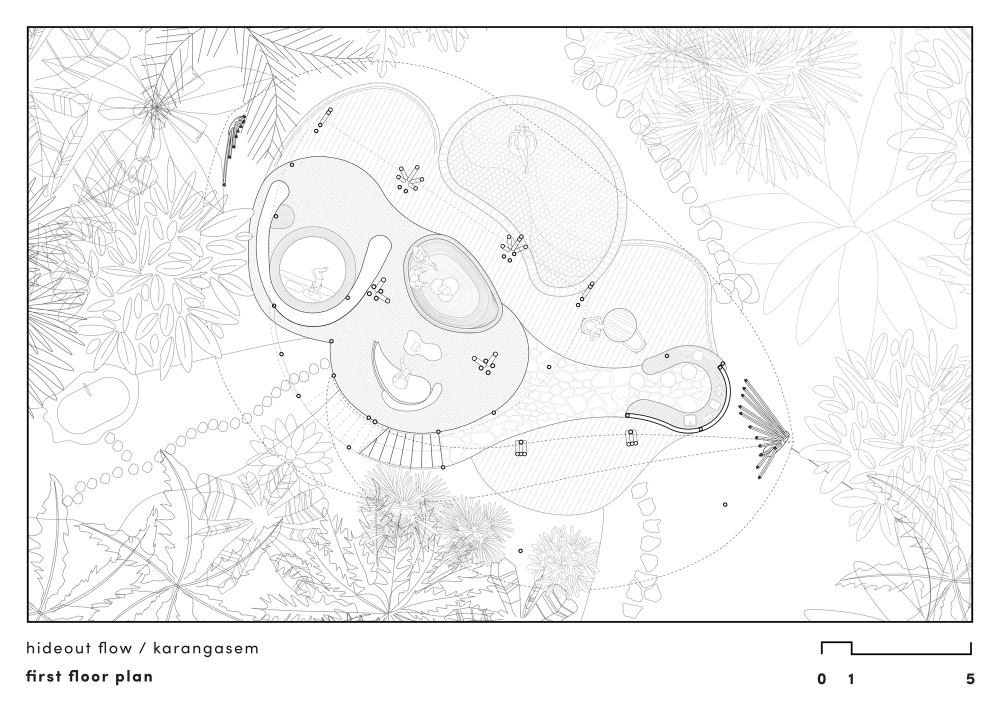 hideout flow / karangasem
first floor plan

0 1 5