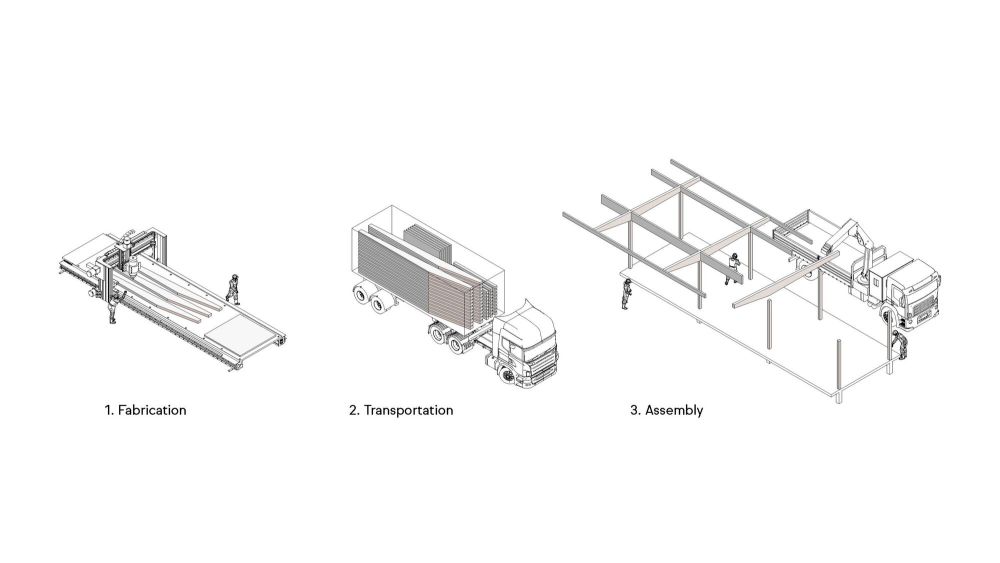 1. Fabrication

2. Transportation

3. Assembly