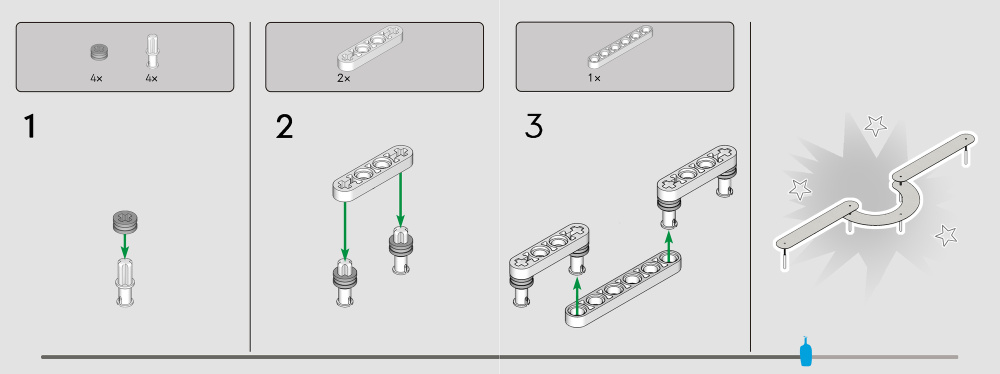 4×
4×

1

2×

2

1×

3