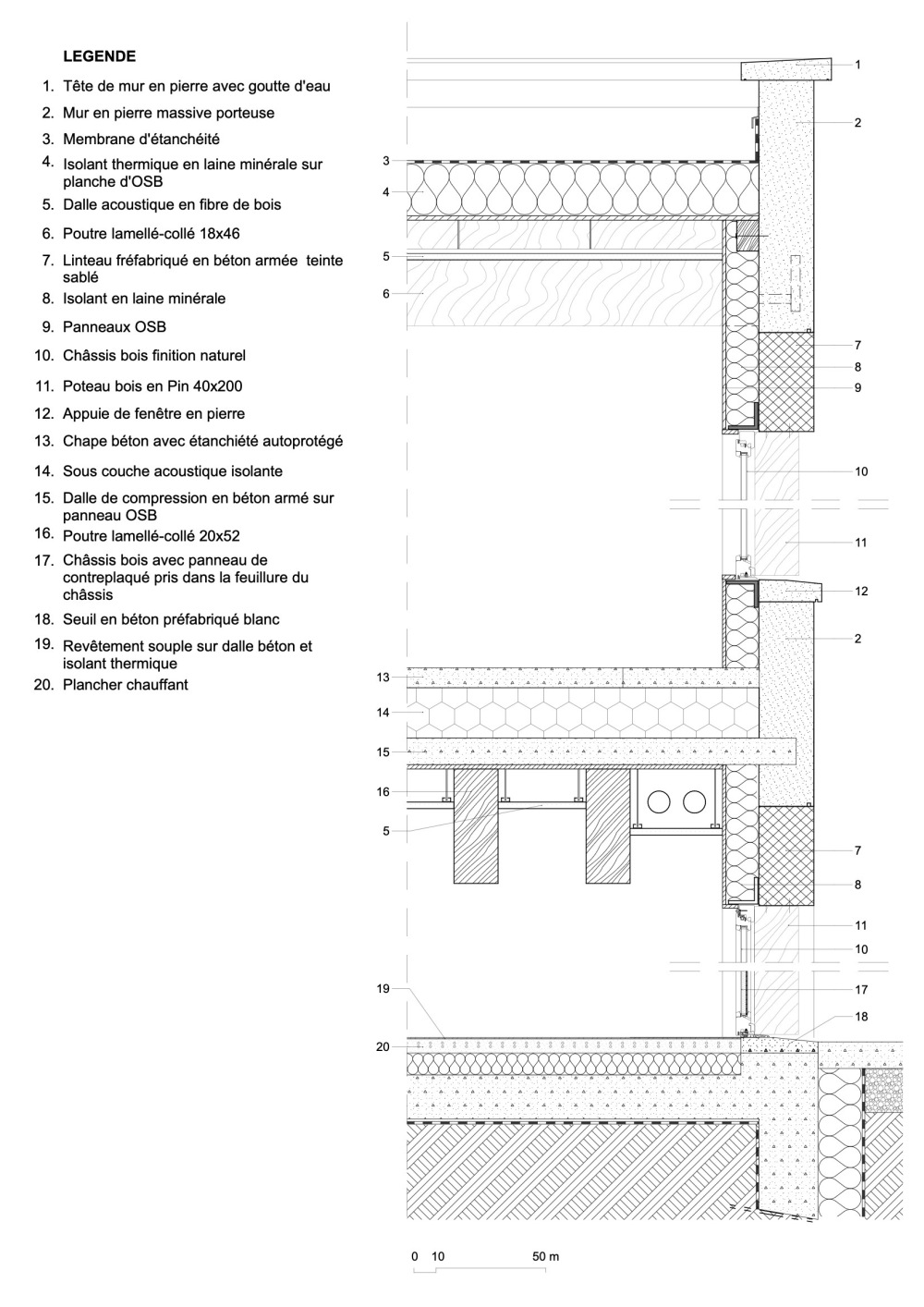 LEGENDE

1. Tête de mur en pierre avec goutte d'eau
2. Mur en pierre massive porteuse
3. Membrane d'étanchéité
4. Isolant thermique en laine minérale sur planche d'OSB
5. Dalle acoustique en fibre de bois
6. Poutre lamellé-collé 18x46
7. Linteau fréfabriqué en béton armée teinte sablé
8. Isolant en laine minérale
9. Panneaux OSB
10. Châssis bois finition naturel
11. Poteau bois en Pin 40x200
12. Appuie de fenêtre en pierre
13. Chape béton avec étanchiété autoprotégé
14. Sous couche acoustique isolante
15. Dalle de compression en béton armé sur panneau OSB
16. Poutre lamellé-collé 20x52
17. Châssis bois avec panneau de contreplaqué pris dans la feuillure du châssis
18. Seuil en béton préfabriqué blanc
19. Revêtement souple sur dalle béton et isolant thermique
20. Plancher chauffant

1
2
3
4
5
6
7
8
9
10
11
12
2
13
14
15
16
5
7
8
11
10
19
17
18
20

0 10 50 m