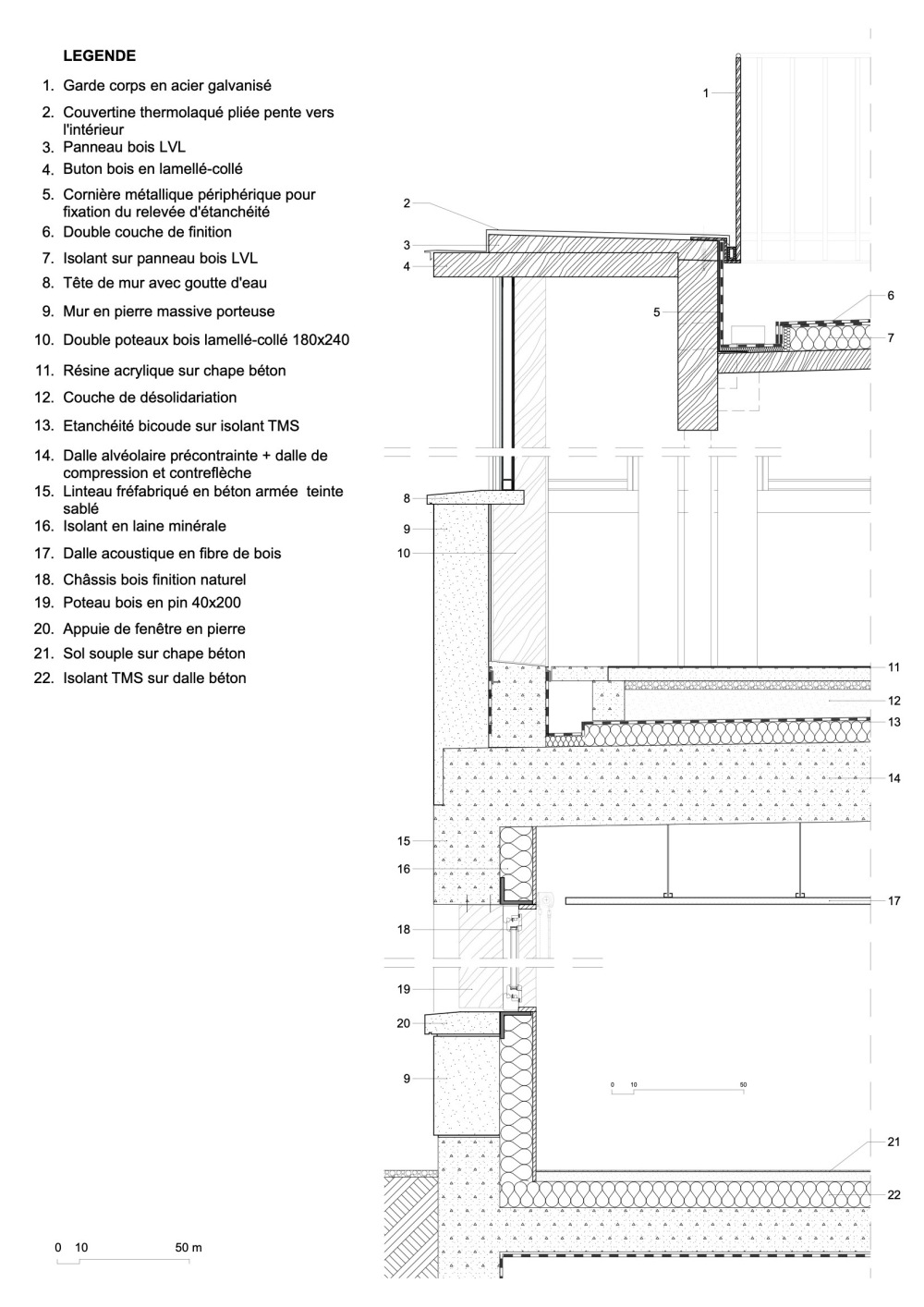 LEGENDE

1. Garde corps en acier galvanisé
2. Couvertine thermolaqué pliée pente vers l'intérieur
3. Panneau bois LVL
4. Buton bois en lamellé-collé
5. Cornière métallique périphérique pour fixation du relevée d'étanchéité
6. Double couche de finition
7. Isolant sur panneau bois LVL
8. Tête de mur avec goutte d'eau
9. Mur en pierre massive porteuse
10. Double poteaux bois lamellé-collé 180x240
11. Résine acrylique sur chape béton
12. Couche de désolidariation
13. Etanchéité bicoude sur isolant TMS
14. Dalle alvéolaire précontrainte + dalle de compression et contreflèche
15. Linteau fréfabriqué en béton armée teinte sablé
16. Isolant en laine minérale
17. Dalle acoustique en fibre de bois
18. Châssis bois finition naturel
19. Poteau bois en pin 40x200
20. Appuie de fenêtre en pierre
21. Sol souple sur chape béton
22. Isolant TMS sur dalle béton

0 10 50 m

1
2
3
4
5
6
7
8
9
10
11
12
13
14
15
16
17
18
19
20
9
0 10 50
21
22