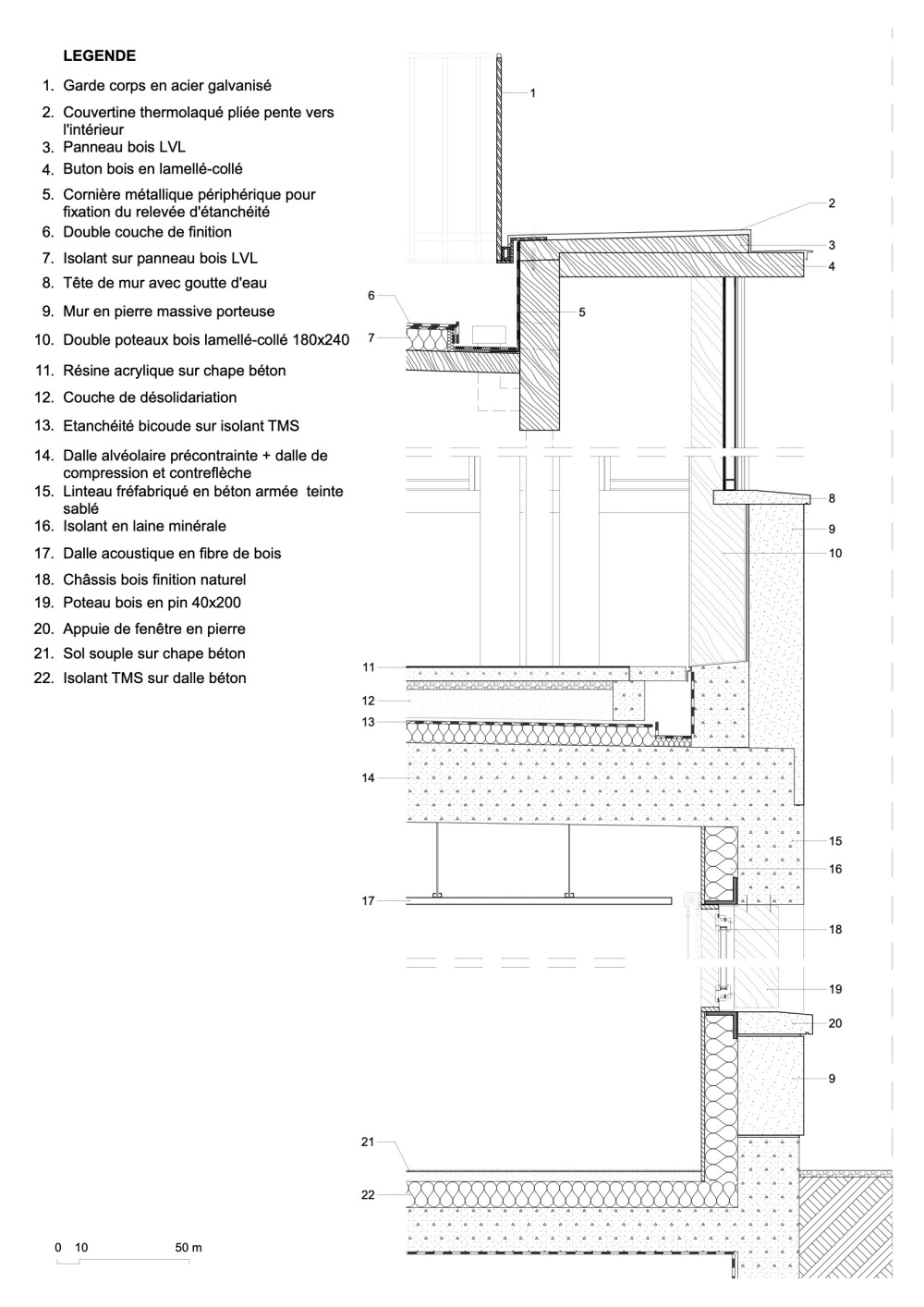 LEGENDE

1. Garde corps en acier galvanisé
2. Couvertine thermolaqué pliée pente vers l'intérieur
3. Panneau bois LVL
4. Buton bois en lamellé-collé
5. Cornière métallique périphérique pour fixation du relevée d'étanchéité
6. Double couche de finition
7. Isolant sur panneau bois LVL
8. Tête de mur avec goutte d'eau
9. Mur en pierre massive porteuse
10. Double poteaux bois lamellé-collé 180x240
11. Résine acrylique sur chape béton
12. Couche de désolidariation
13. Etanchéité bicoude sur isolant TMS
14. Dalle alvéolaire précontrainte + dalle de compression et contreflèche
15. Linteau fréfabriqué en béton armée teinte sablé
16. Isolant en laine minérale
17. Dalle acoustique en fibre de bois
18. Châssis bois finition naturel
19. Poteau bois en pin 40x200
20. Appuie de fenêtre en pierre
21. Sol souple sur chape béton
22. Isolant TMS sur dalle béton

0 10 50 m

1
2
3
4
5
6
7
8
9
10
11
12
13
14
15
16
17
18
19
20
9
21
22