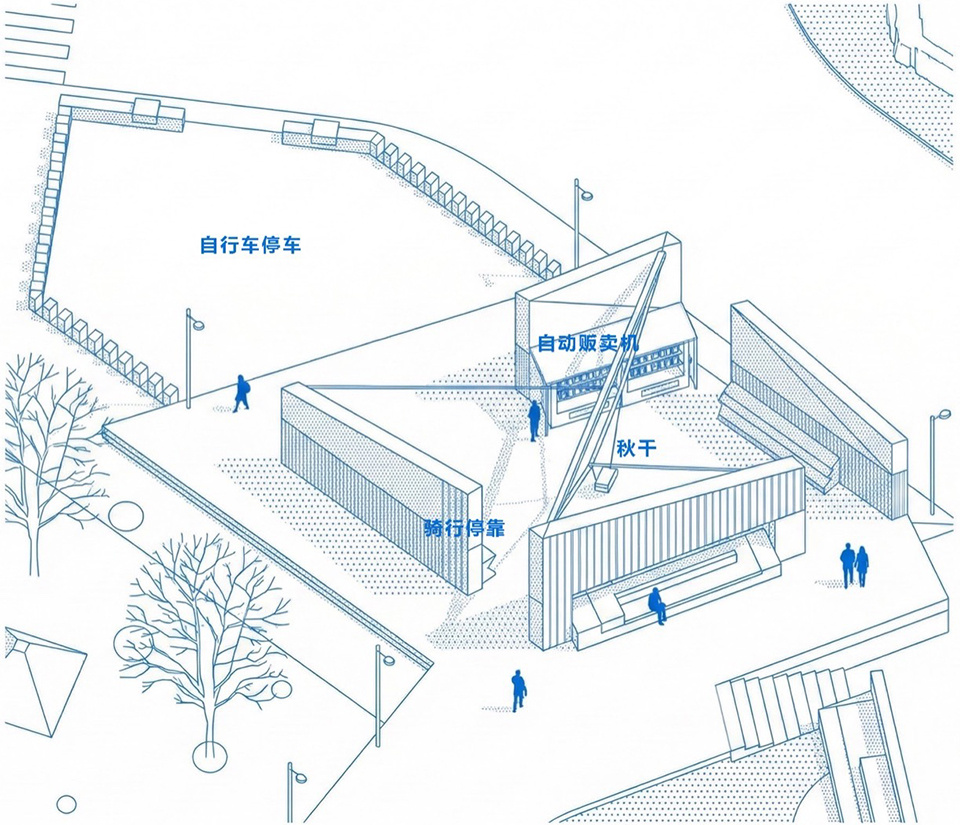 自行车停车

自动贩卖机

秋千

骑行停靠