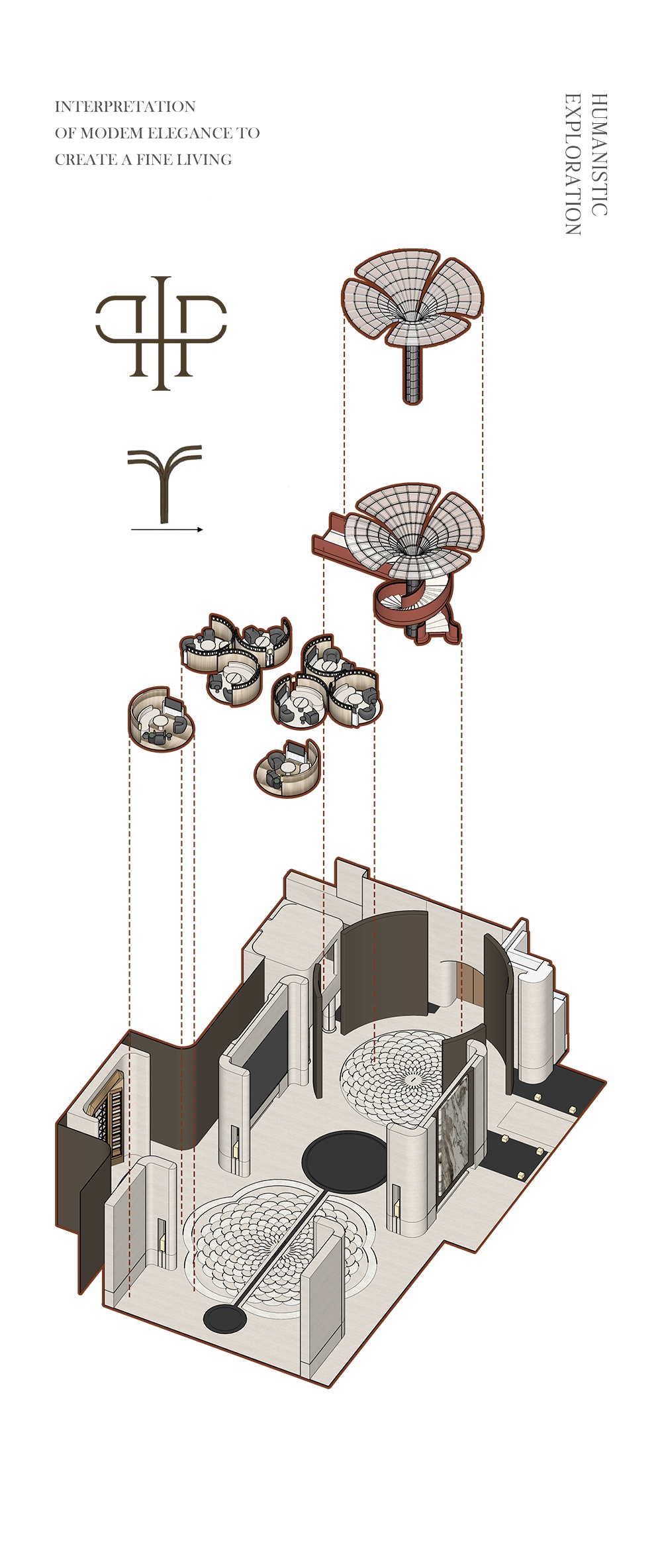 INTERPRETATION
OF MODEM ELEGANCE TO
CREATE A FINE LIVING

HUMANISTIC
EXPLORATION