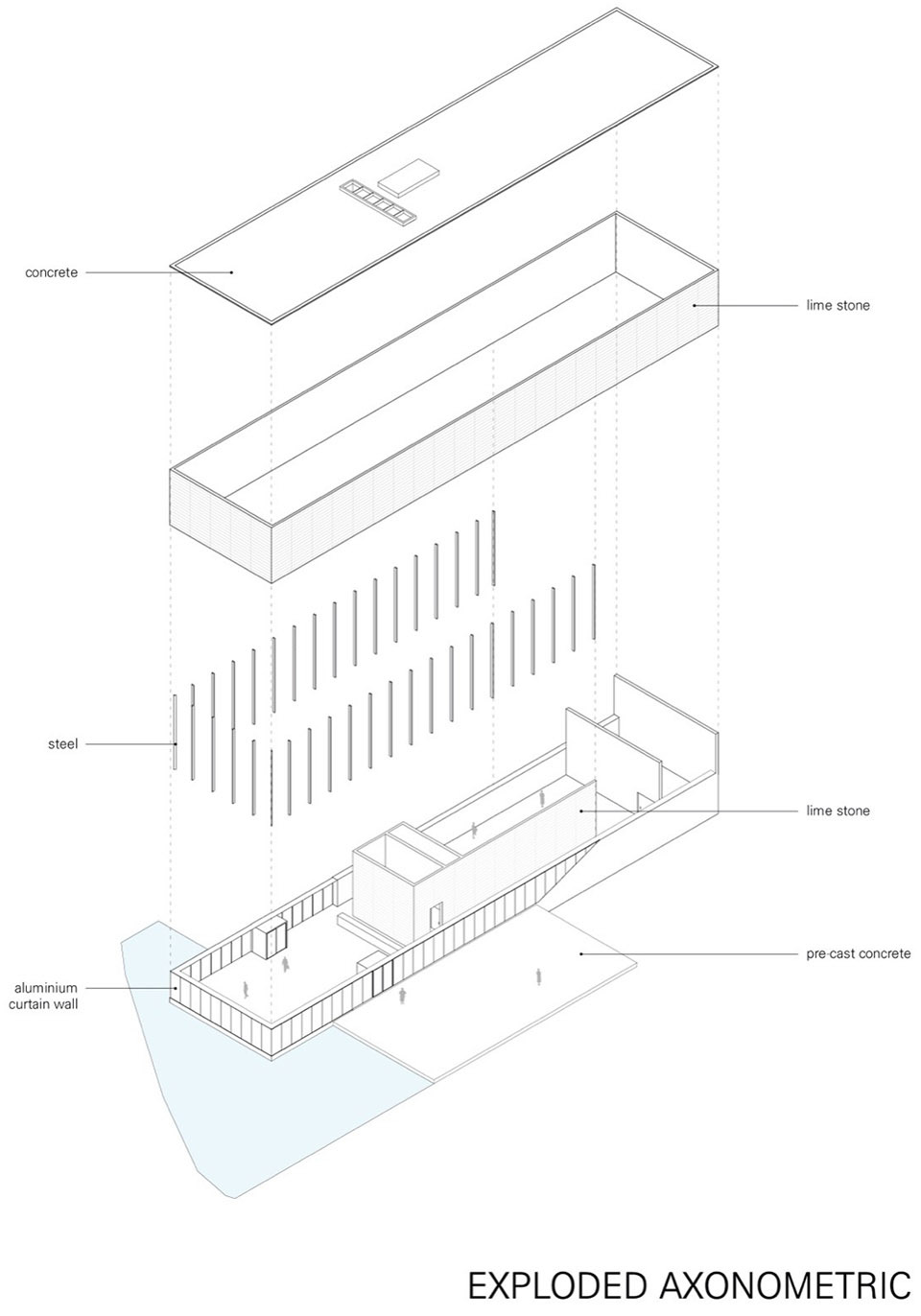 concrete

lime stone

steel

lime stone

pre-cast concrete

aluminium curtain wall

EXPLODED AXONOMETRIC