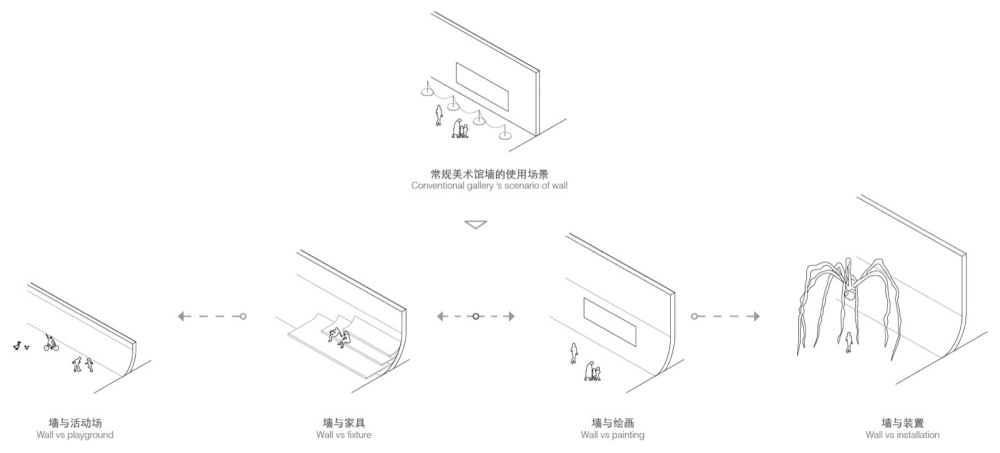 常规美术馆墙的使用场景
Conventional gallery 's scenario of wall

墙与活动场
Wall vs playground

墙与家具
Wall vs fixture

墙与绘画
Wall vs painting

墙与装置
Wall vs installation