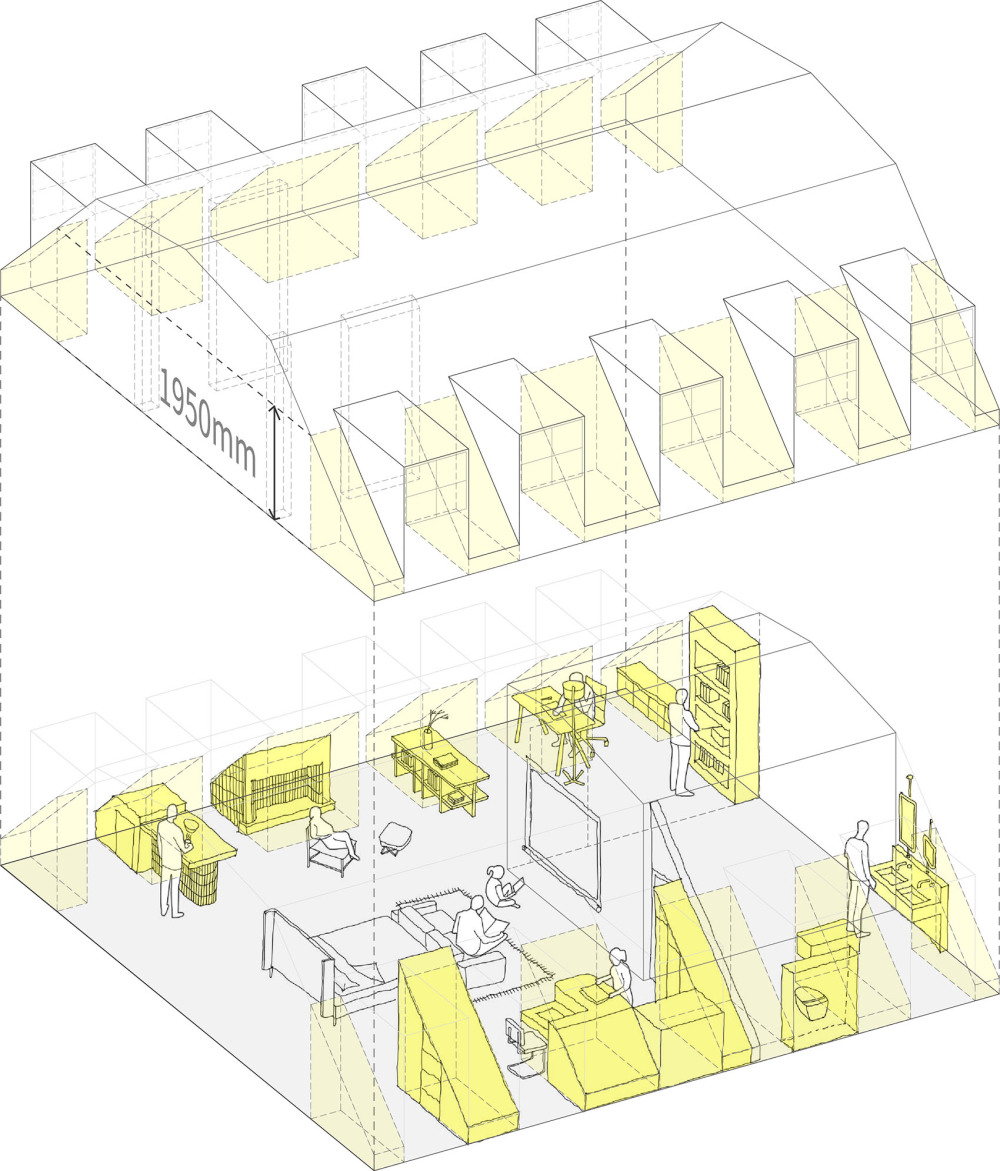 1950mm