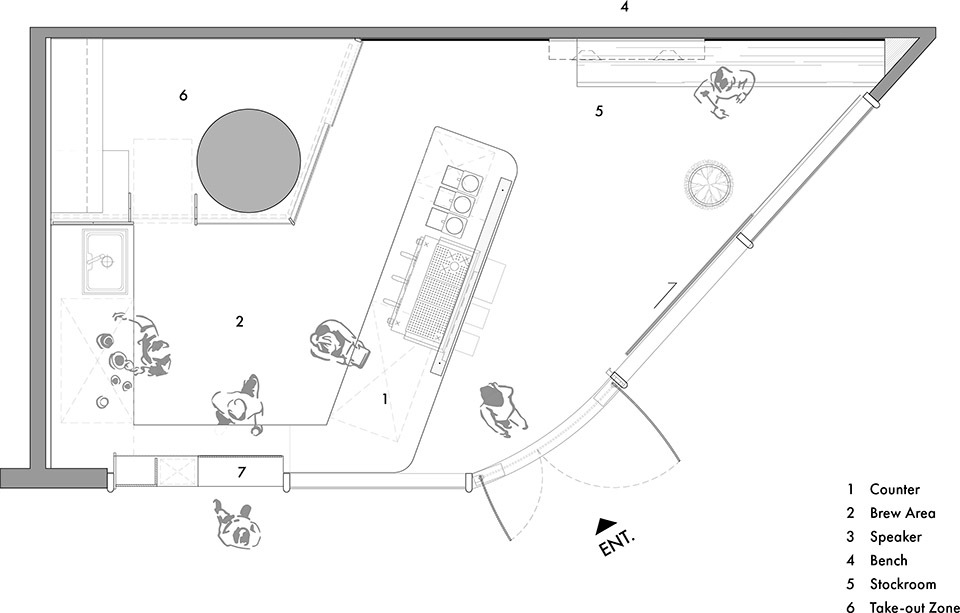 4

6

5

2

1

7

ENT.

1 Counter
2 Brew Area
3 Speaker
4 Bench
5 Stockroom
6 Take-out Zone