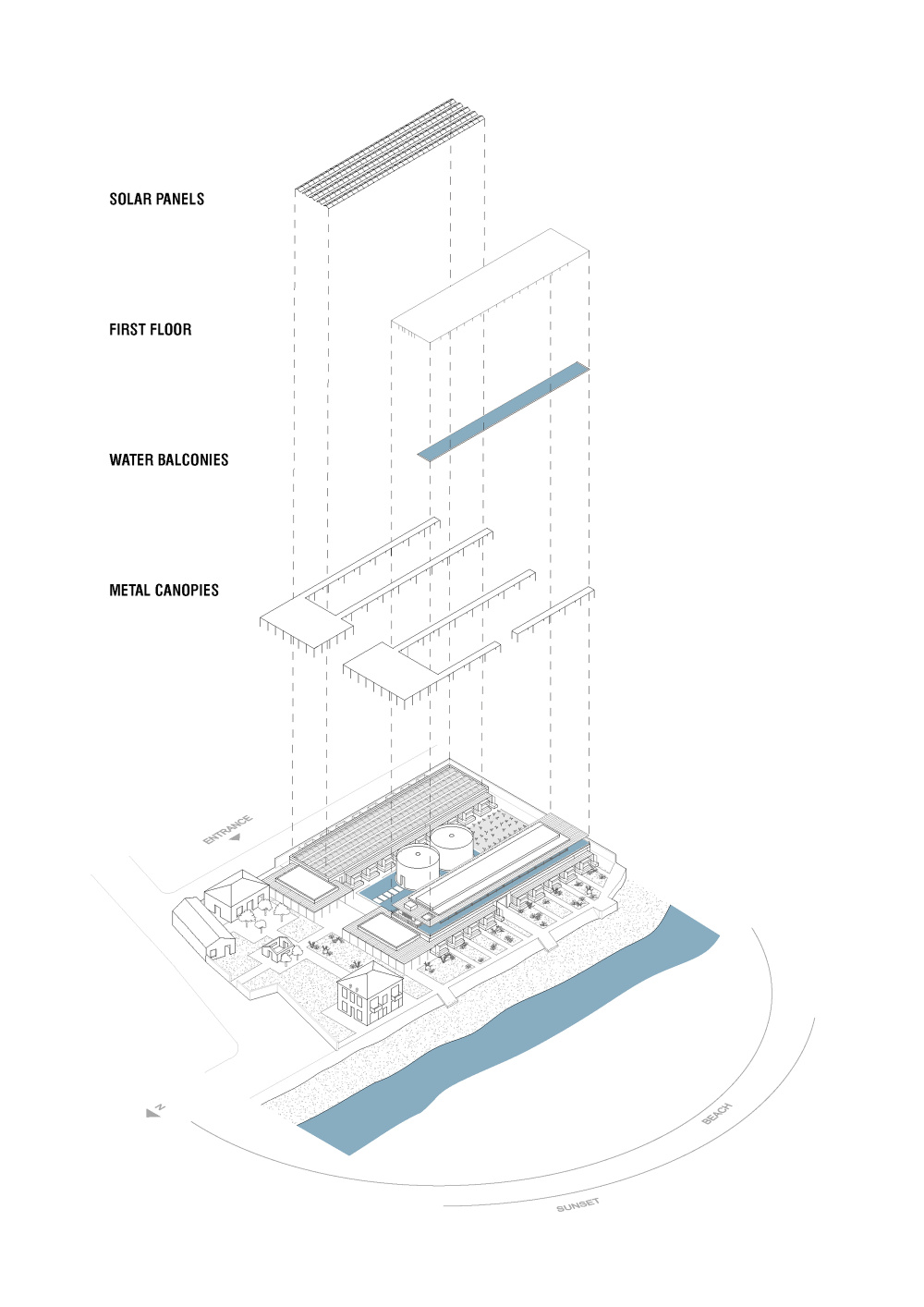 SOLAR PANELS

FIRST FLOOR

WATER BALCONIES

METAL CANOPIES

ENTRANCE

N

BEACH

SUNSET