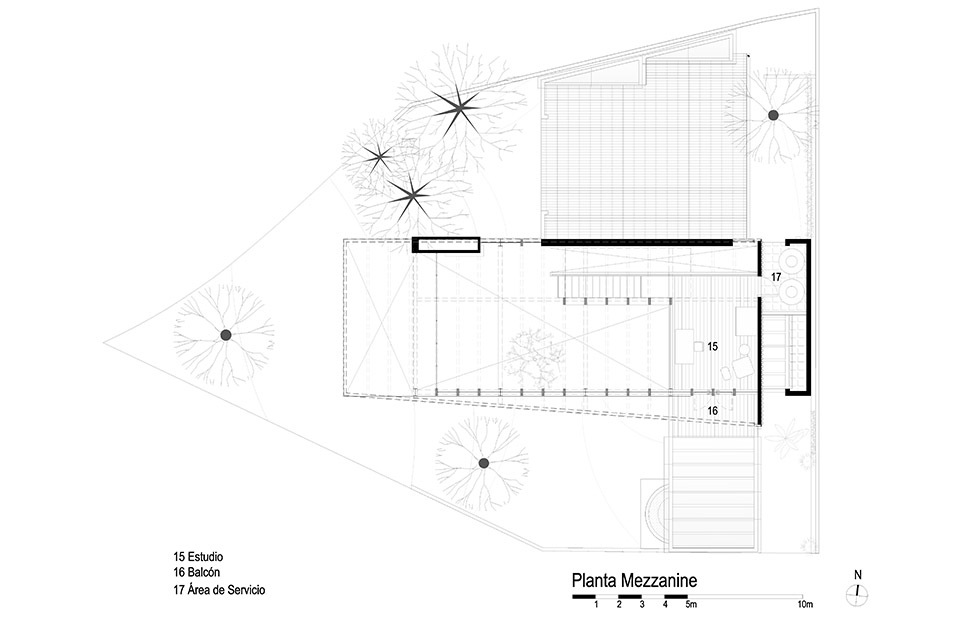 17

15

16

15 Estudio
16 Balcón
17 Área de Servicio

Planta Mezzanine

1 2 3 4 5m 10m

N